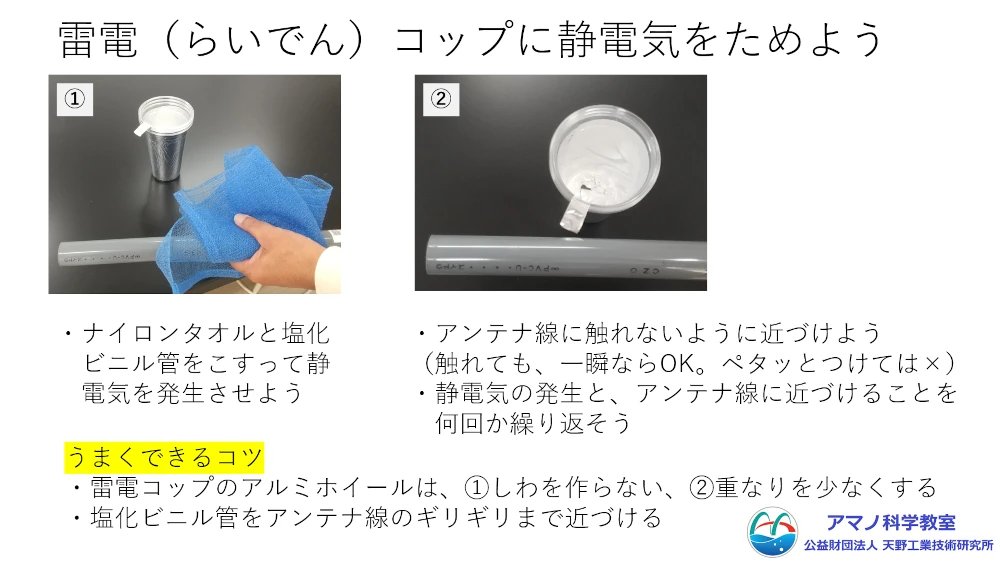 雷電（らいでん）コップに静電気をためよう

①

②

・ナイロンタオルと塩化ビニル管をこすって静電気を発生させよう

・アンテナ線に触れないように近づけよう
（触れても、一瞬ならOK。ペタッとつけては×）
・静電気の発生と、アンテナ線に近づけることを何回か繰り返そう

うまくできるコツ
・雷電コップのアルミホイールは、①しわを作らない、②重なりを少なくする
・塩化ビニル管をアンテナ線のギリギリまで近づける

アマノ科学教室
公益財団法人 天野工業技術研究所