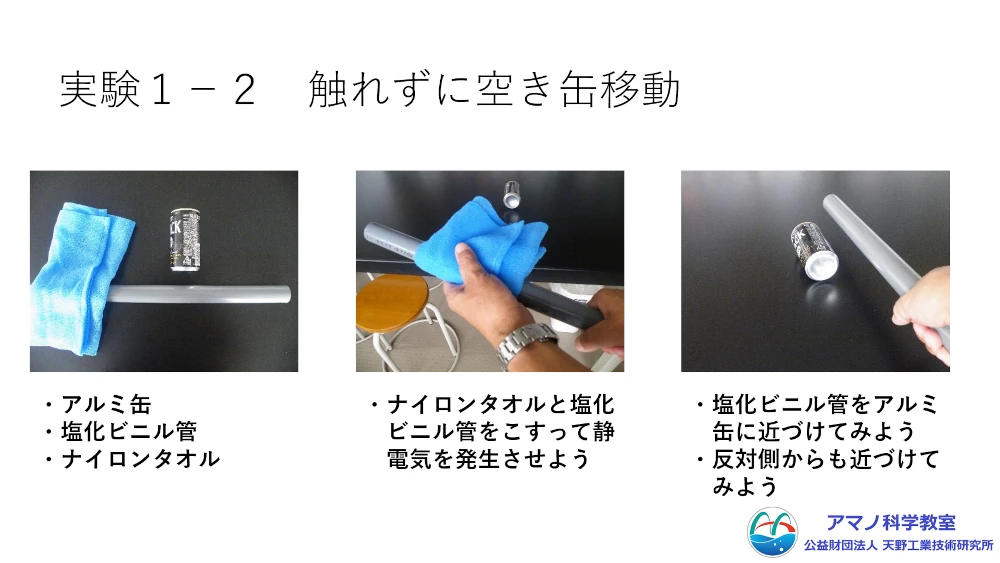 実験１－２　触れずに空き缶移動

・アルミ缶
・塩化ビニル管
・ナイロンタオル

・ナイロンタオルと塩化ビニル管をこすって静電気を発生させよう

・塩化ビニル管をアルミ缶に近づけてみよう
・反対側からも近づけてみよう

アマノ科学教室
公益財団法人 天野工業技術研究所