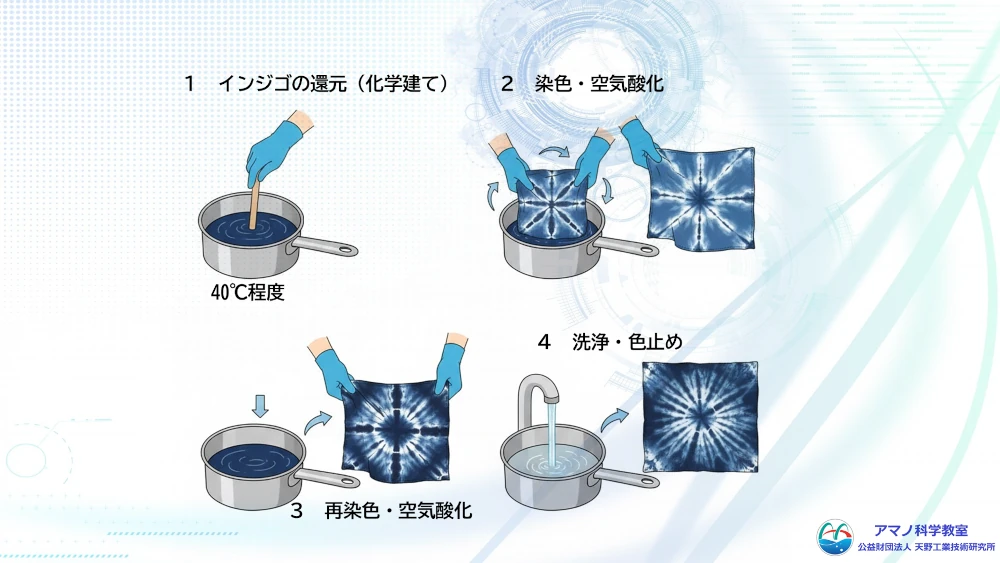 1　インジゴの還元（化学建て）

2　染色・空気酸化

40℃程度

4　洗浄・色止め

3　再染色・空気酸化

アマノ科学教室
公益財団法人 天野工業技術研究所