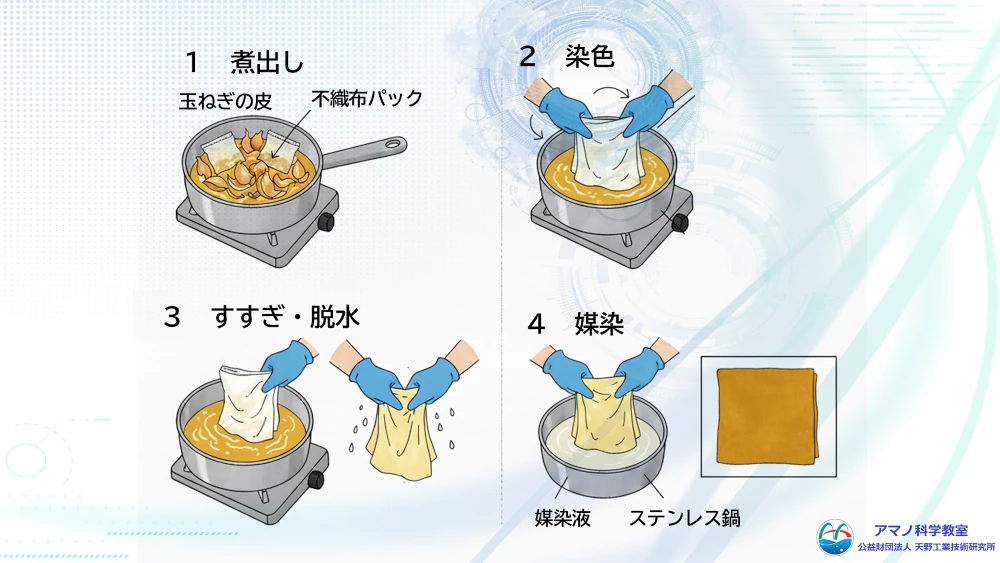 1　煮出し

玉ねぎの皮

不織布パック

2　染色

3　すすぎ・脱水

4　媒染

媒染液

ステンレス鍋

アマノ科学教室
公益財団法人 天野工業技術研究所